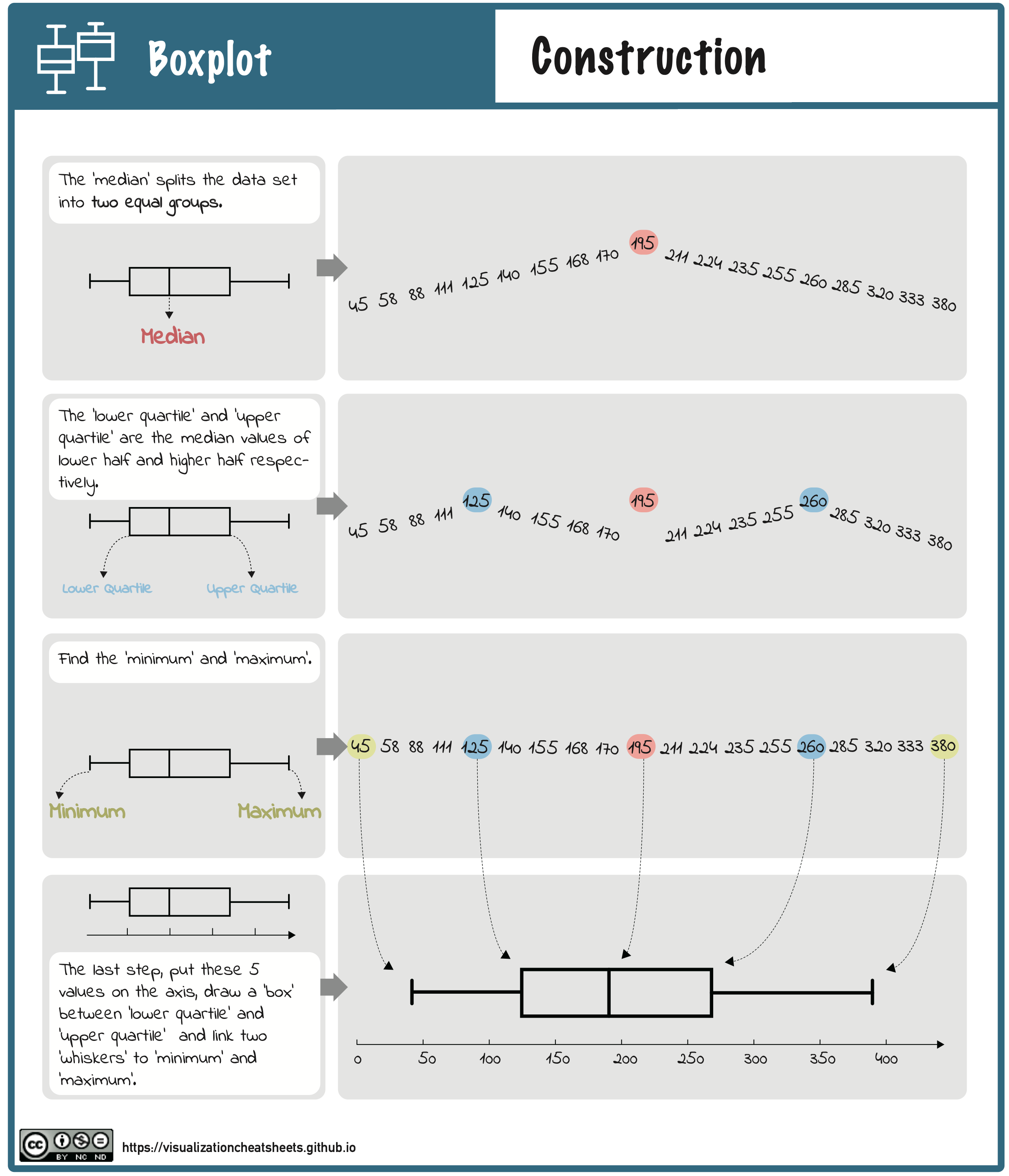 Boxplot

Construction

The 'median' splits the data set into two equal groups.

Median

45 58 88 111 125 140 155 168 170 195 211 224 235 255 260 285 320 333 380

The 'lower quartile' and 'upper quartile' are the median values of lower half and higher half respectively.

Lower Quartile Upper Quartile

45 58 88 111 125 140 155 168 170 195 211 224 235 255 260 285 320 333 380

Find the 'minimum' and 'maximum'.

Minimum Maximum

45 58 88 111 125 140 155 168 170 195 211 224 235 255 260 285 320 333 380

The last step, put these 5 values on the axis, draw a 'box' between 'lower quartile' and 'upper quartile' and link two 'whiskers' to 'minimum' and 'maximum'.

0 50 100 150 200 250 300 350 400

BY NC ND

https://visualizationcheatsheets.github.io