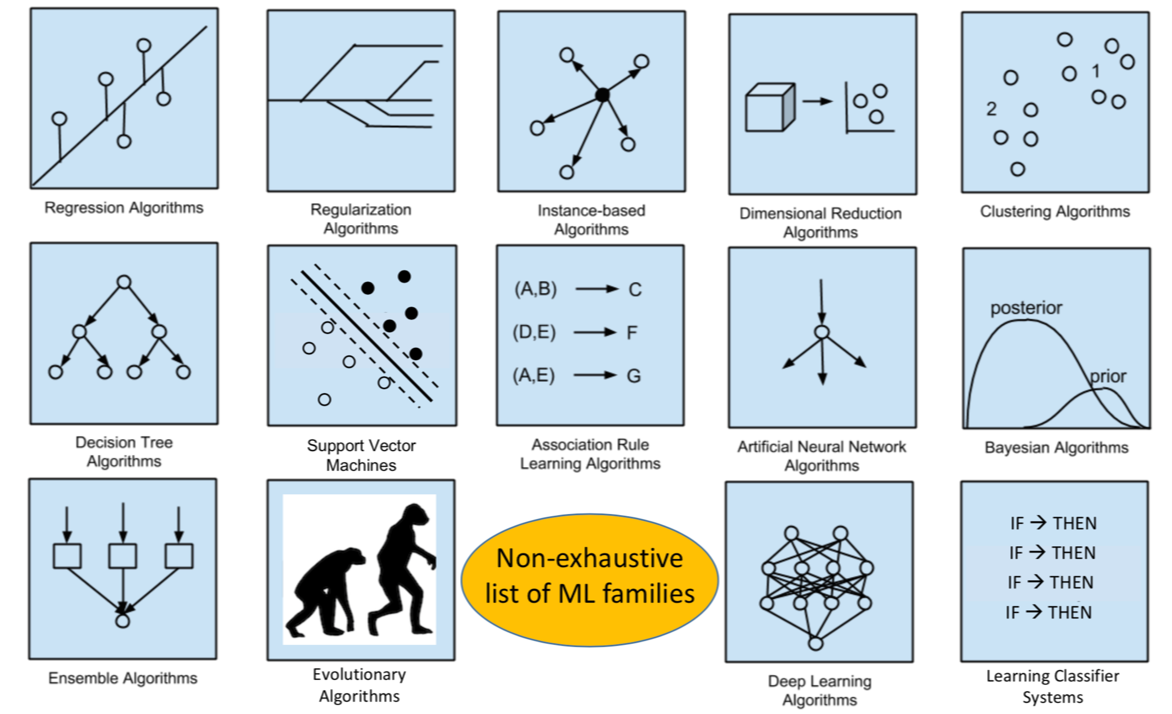 Regression Algorithms

Regularization Algorithms

Instance-based Algorithms

Dimensional Reduction Algorithms

2

1

Clustering Algorithms

Decision Tree Algorithms

Support Vector Machines

(A,B) → C
(D,E) → F
(A,E) → G

Association Rule Learning Algorithms

Artificial Neural Network Algorithms

posterior

prior

Bayesian Algorithms

Ensemble Algorithms

Evolutionary Algorithms

Non-exhaustive list of ML families

Deep Learning Algorithms

IF → THEN
IF → THEN
IF → THEN
IF → THEN

Learning Classifier Systems